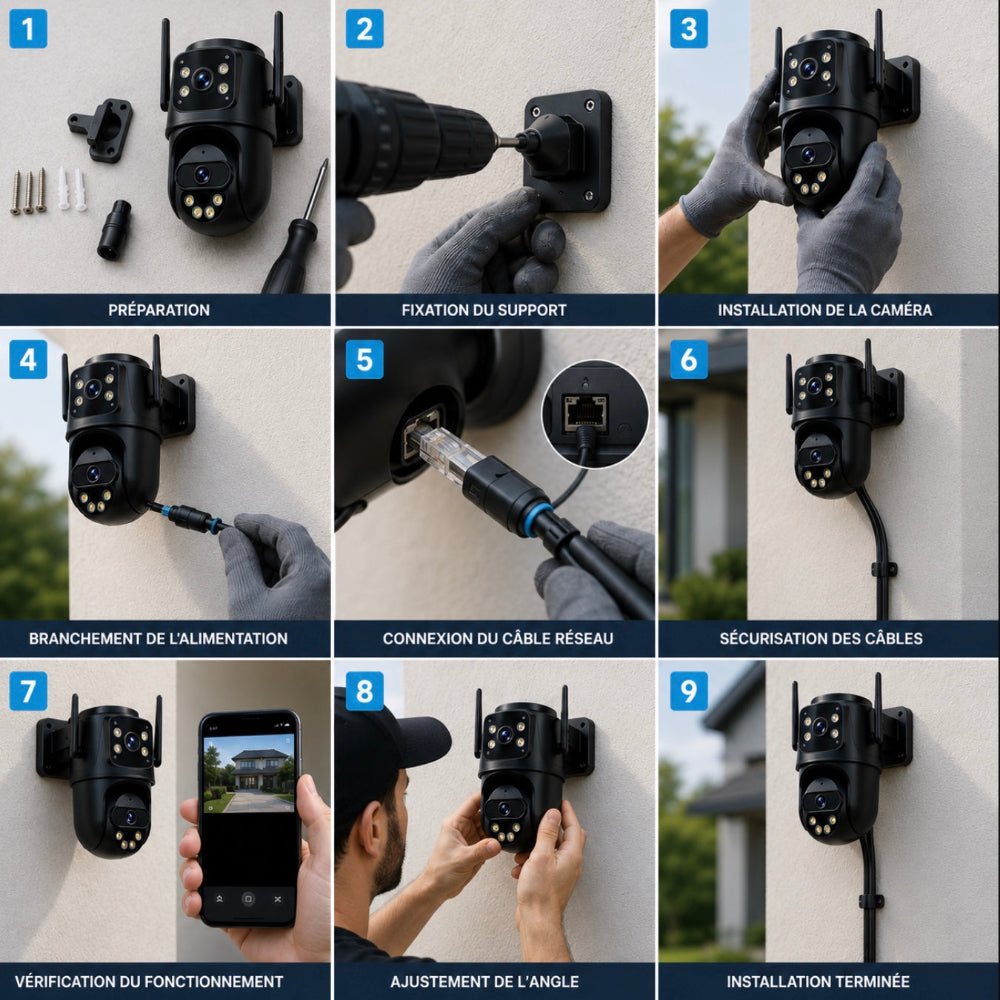 1
PRÉPARATION

2
FIXATION DU SUPPORT

3
INSTALLATION DE LA CAMÉRA

4
BRANCHEMENT DE L'ALIMENTATION

5
CONNEXION DU CÂBLE RÉSEAU

6
SÉCURISATION DES CÂBLES

7
VÉRIFICATION DU FONCTIONNEMENT

8
AJUSTEMENT DE L'ANGLE

9
INSTALLATION TERMINÉE